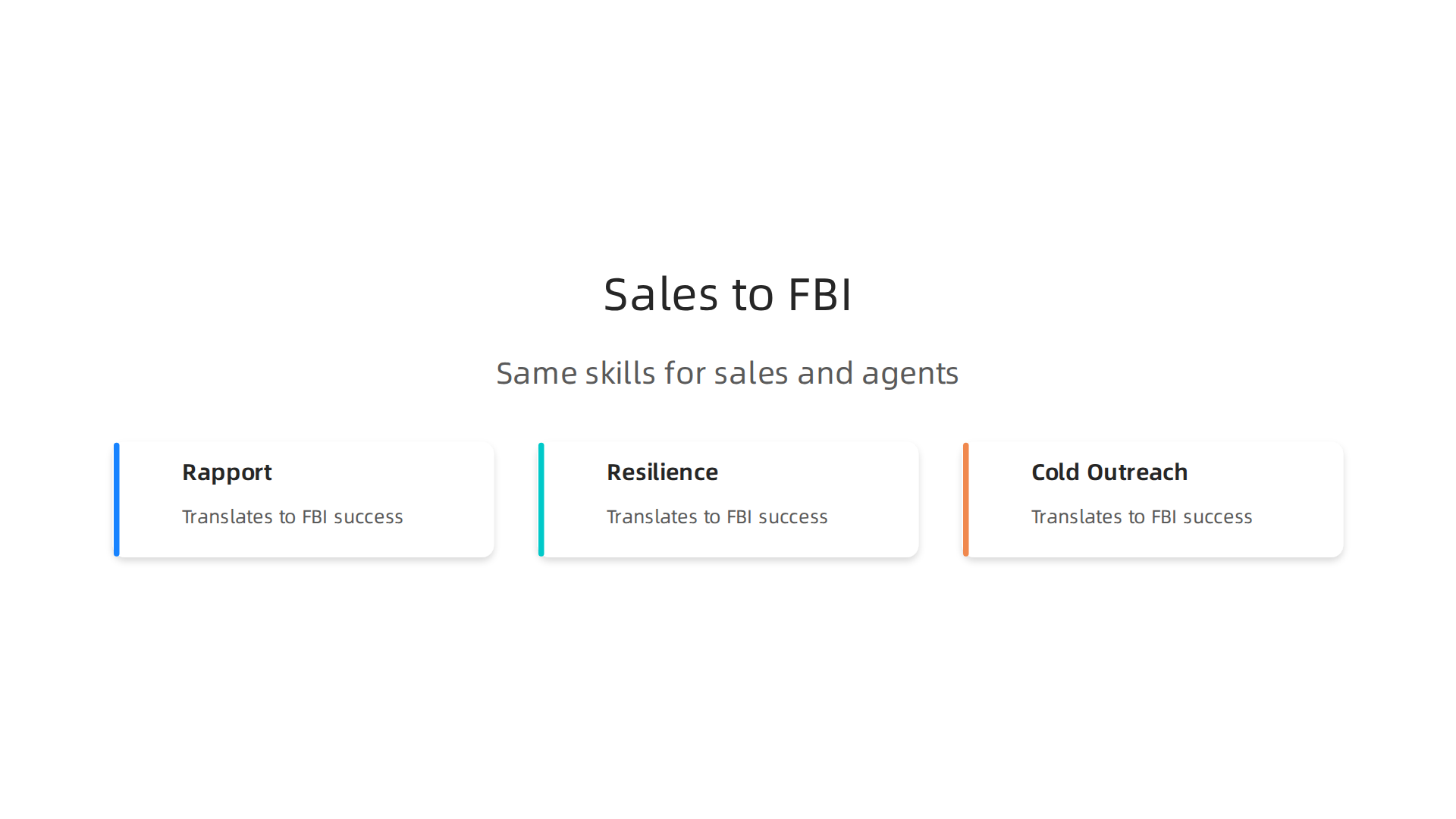 Sales to FBI

Same skills for sales and agents

Rapport

Translates to FBI success

Resilience

Translates to FBI success

Cold Outreach

Translates to FBI success