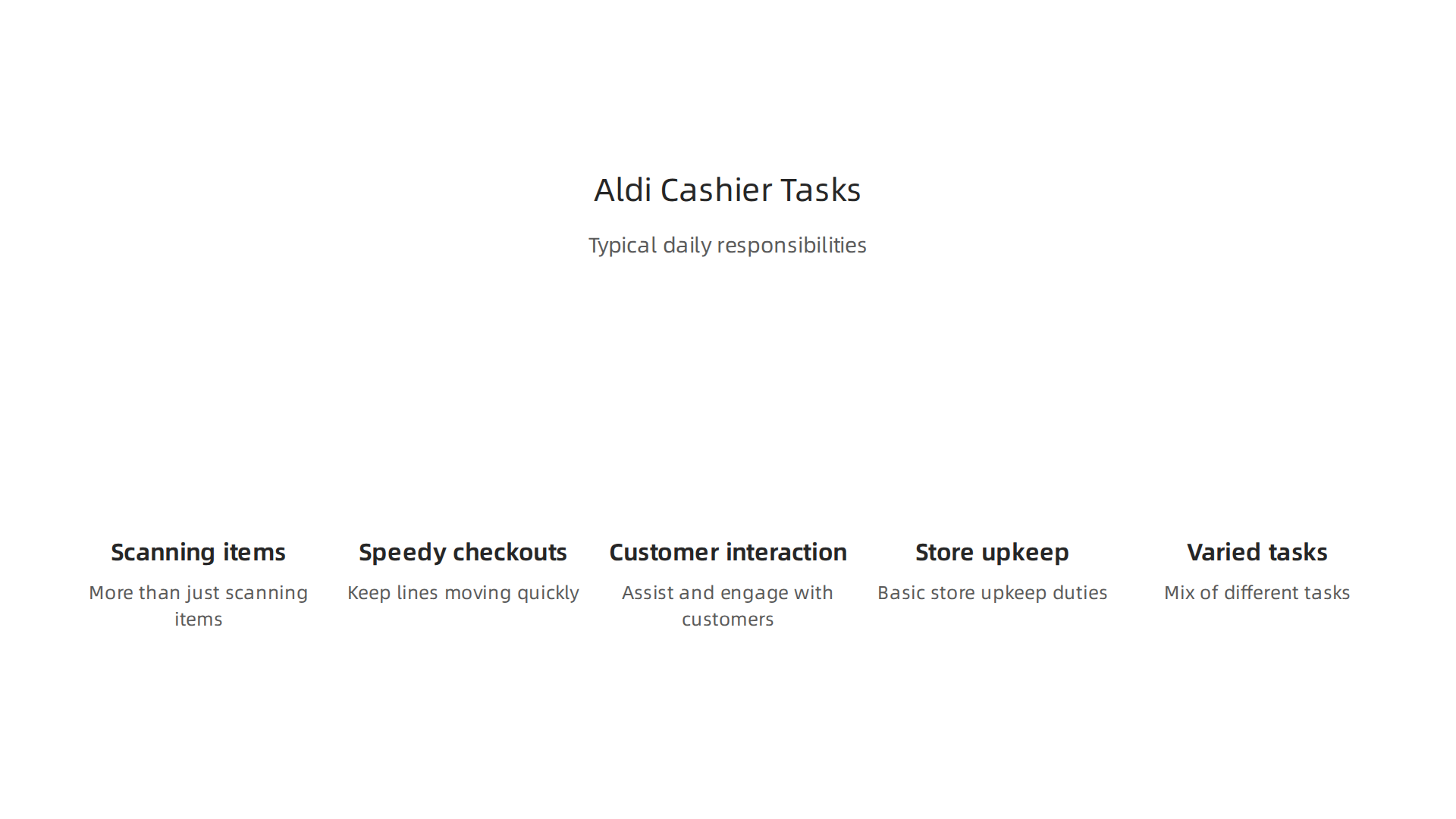 Aldi Cashier Tasks

Typical daily responsibilities

Scanning items

More than just scanning items

Speedy checkouts

Keep lines moving quickly

Customer interaction

Assist and engage with customers

Store upkeep

Basic store upkeep duties

Varied tasks

Mix of different tasks