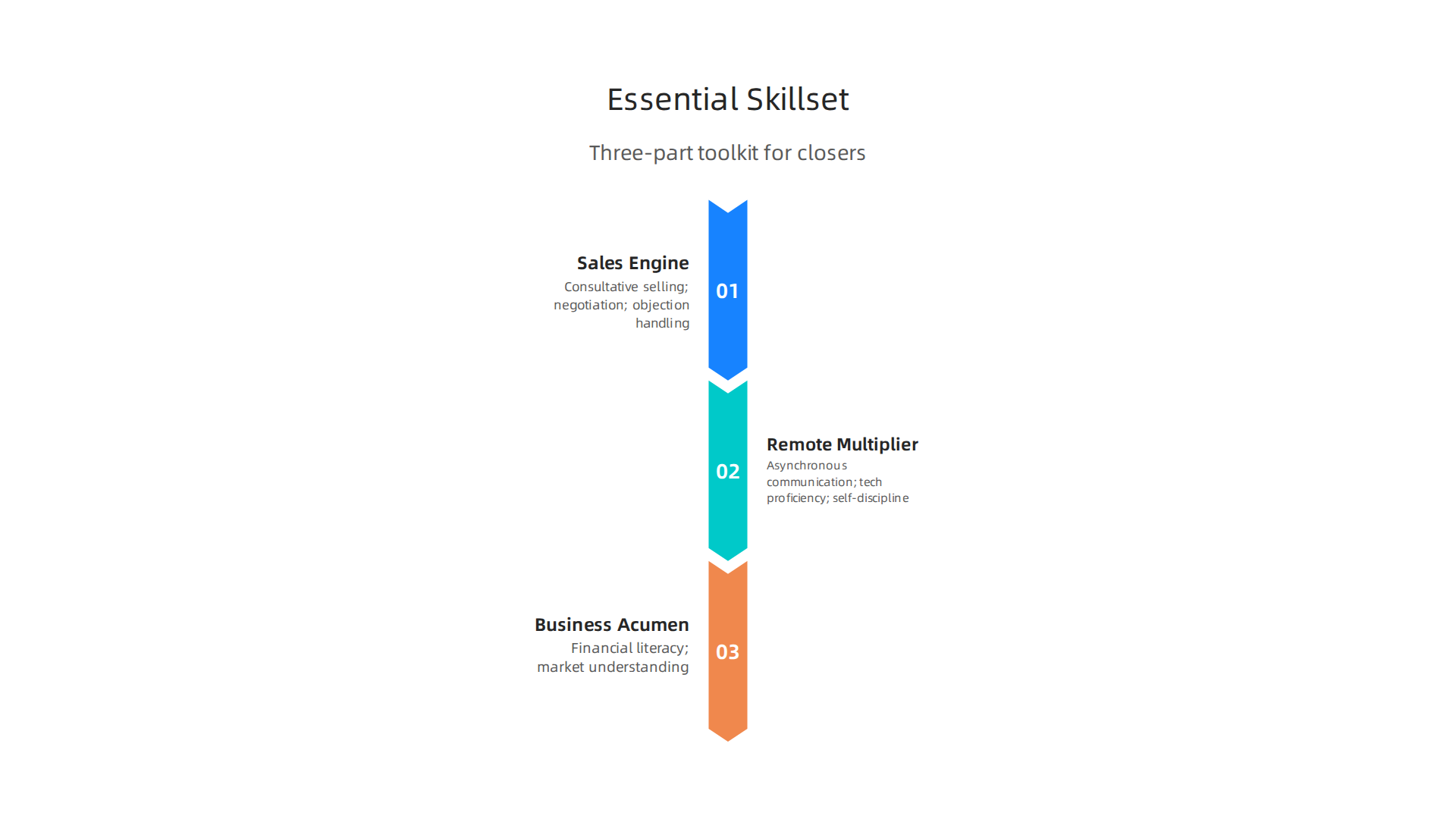 Essential Skillset

Three-part toolkit for closers

Sales Engine
Consultative selling; negotiation; objection handling

01

02

Remote Multiplier
Asynchronous communication; tech proficiency; self-discipline

Business Acumen
Financial literacy; market understanding

03